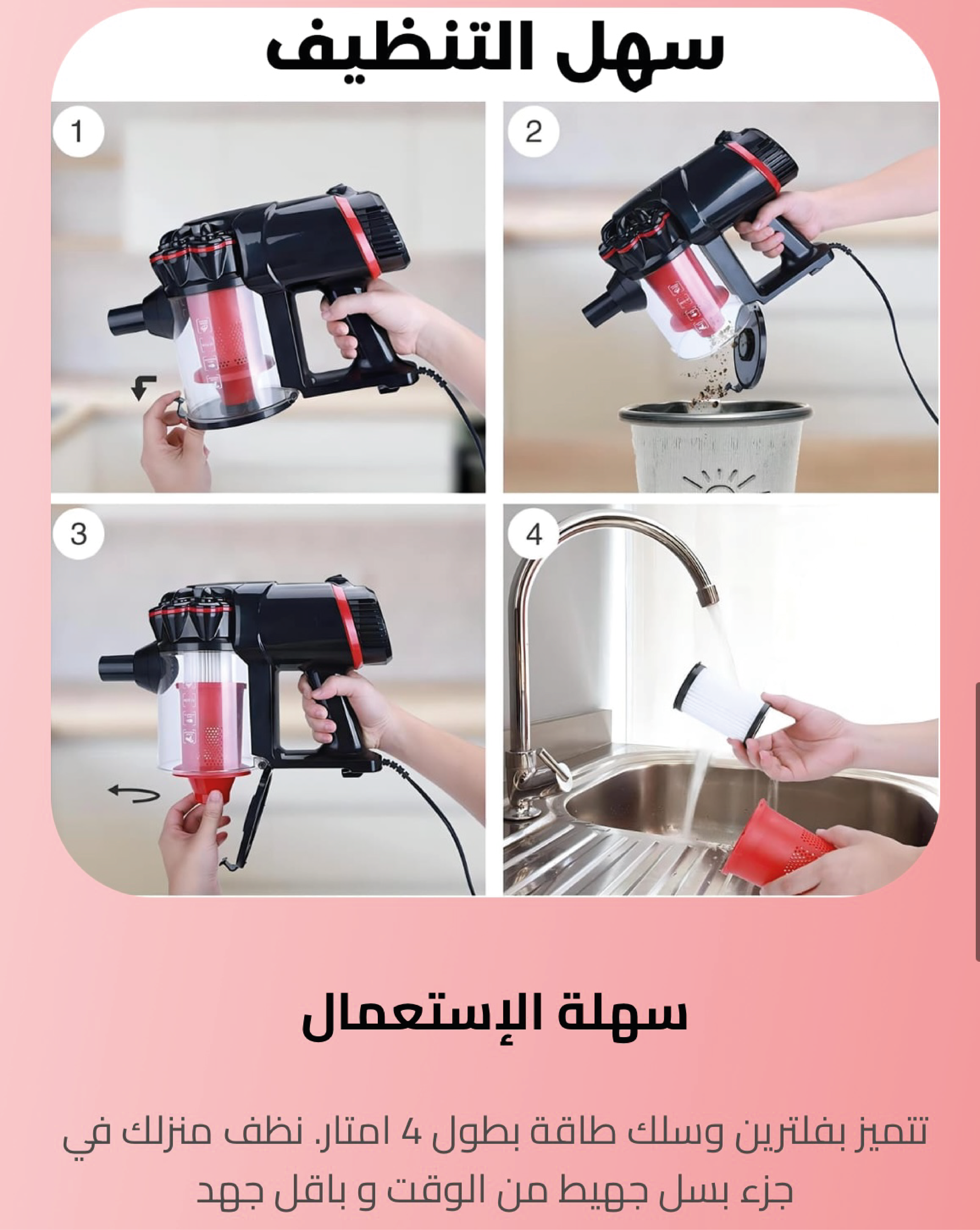 سهل التنظيف

1

2

3

4

سهلة الإستعمال

تتميز بفلترين وسلك طاقة بطول 4 امتار. نظف منزلك في جزء بسل جهيط من الوقت و باقل جهد